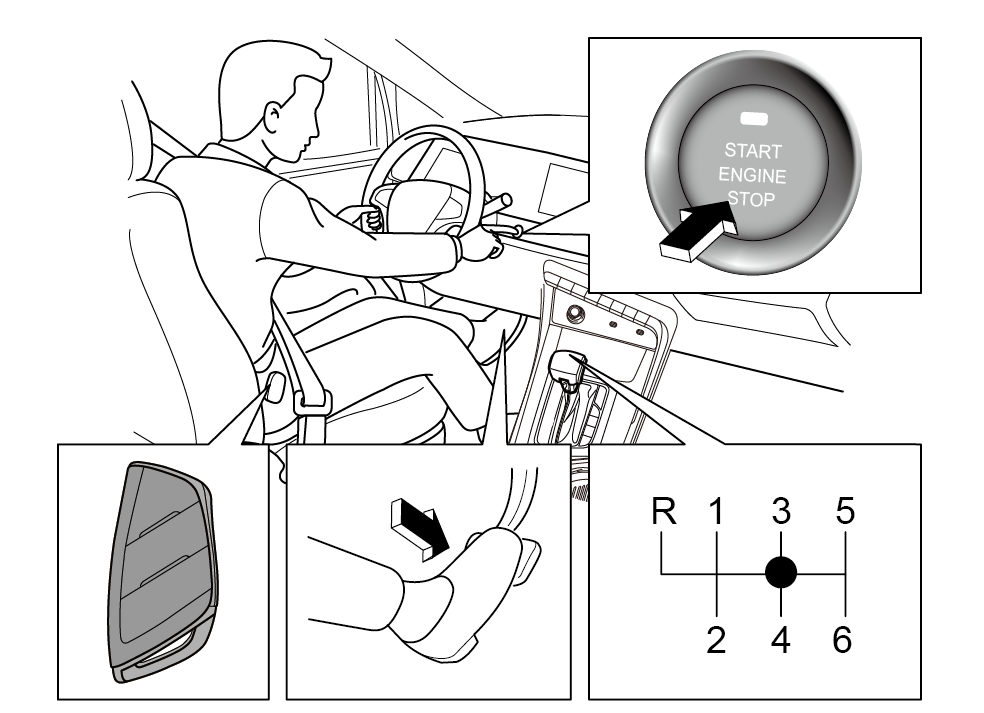 START
ENGINE
STOP

R 1 3 5
2 4 6